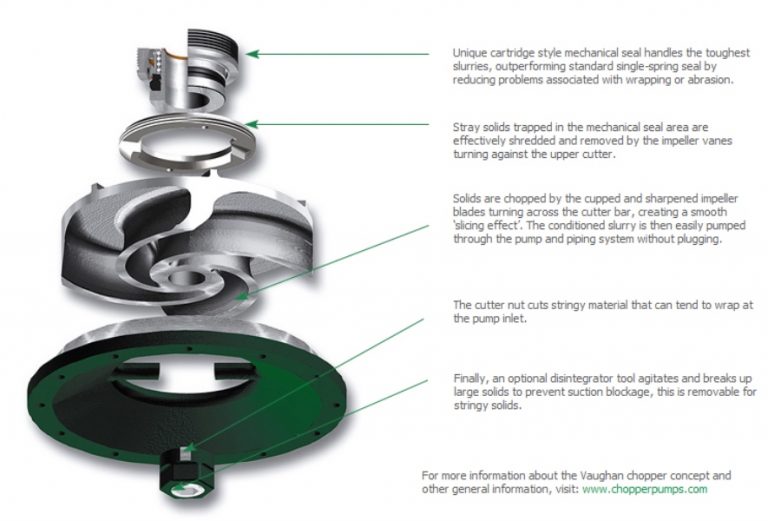 Unique cartridge style mechanical seal handles the toughest slurries, outperforming standard single-spring seal by reducing problems associated with wrapping or abrasion.

Stray solids trapped in the mechanical seal area are effectively shredded and removed by the impeller vanes turning against the upper cutter.

Solids are chopped by the cupped and sharpened impeller blades turning across the cutter bar, creating a smooth 'slicing effect'. The conditioned slurry is then easily pumped through the pump and piping system without plugging.

The cutter nut cuts stringy material that can tend to wrap at the pump inlet.

Finally, an optional disintegrator tool agitates and breaks up large solids to prevent suction blockage, this is removable for stringy solids.

For more information about the Vaughan chopper concept and other general information, visit: www.chopperpumps.com